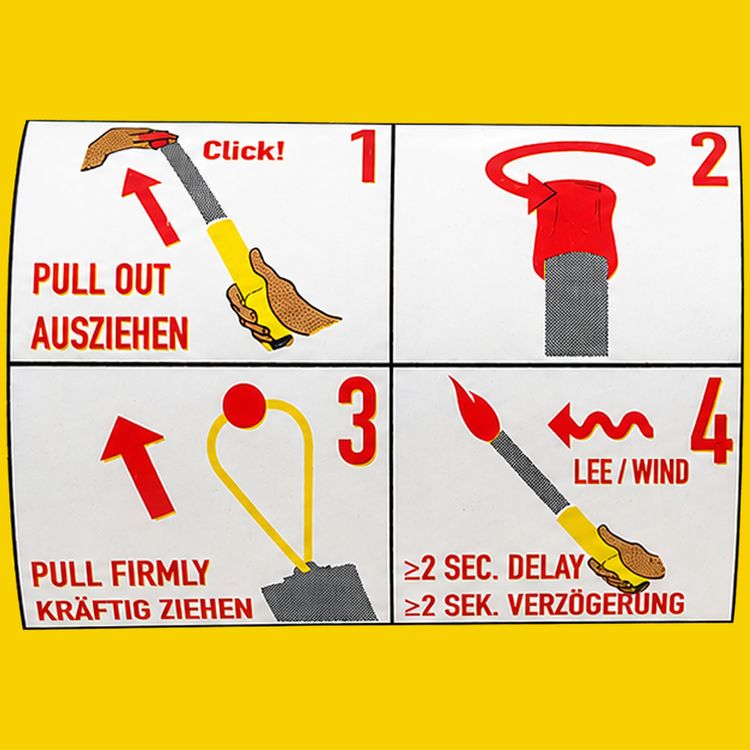 Click!
1
PULL OUT
AUSZIEHEN

2

3
PULL FIRMLY
KRÄFTIG ZIEHEN

4
LEE / WIND
≥2 SEC. DELAY
≥2 SEK. VERZÖGERUNG